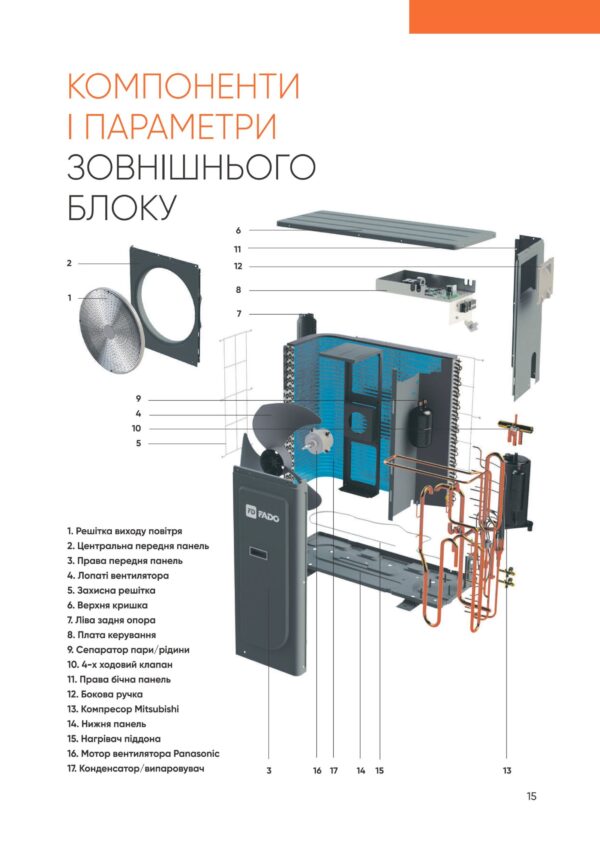 КОМПОНЕНТИ І ПАРАМЕТРИ ЗОВНІШНЬОГО БЛОКУ

6
11
12
8
7
2
1
9
4
10
5

FADO

1. Решітка виходу повітря
2. Центральна передня панель
3. Права передня панель
4. Лопаті вентилятора
5. Захисна решітка
6. Верхня кришка
7. Ліва задня опора
8. Плата керування
9. Сепаратор пари/рідини
10. 4-х ходовий клапан
11. Права бічна панель
12. Бокова ручка
13. Компресор Mitsubishi
14. Нижня панель
15. Нагрівач піддона
16. Мотор вентилятора Panasonic
17. Конденсатор/випаровувач

3
16
17
14
15
13

15